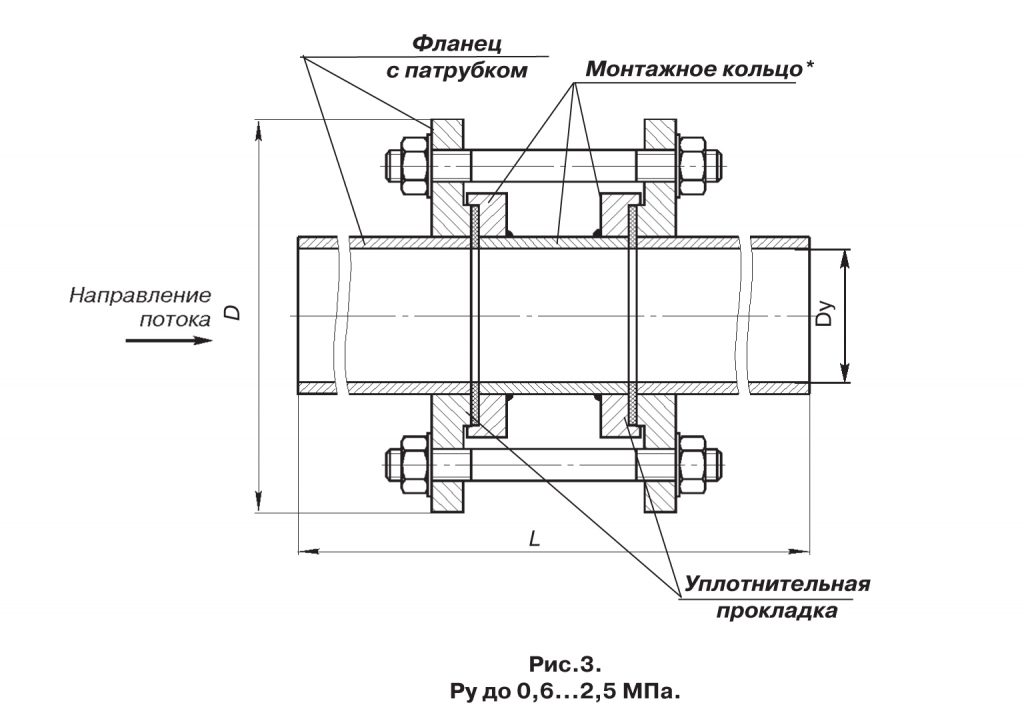 Фланец с патрубком

Монтажное кольцо*

Направление потока

D

Dy

L

Уплотнительная прокладка

Рис.3.
Ру до 0,6...2,5 МПа.